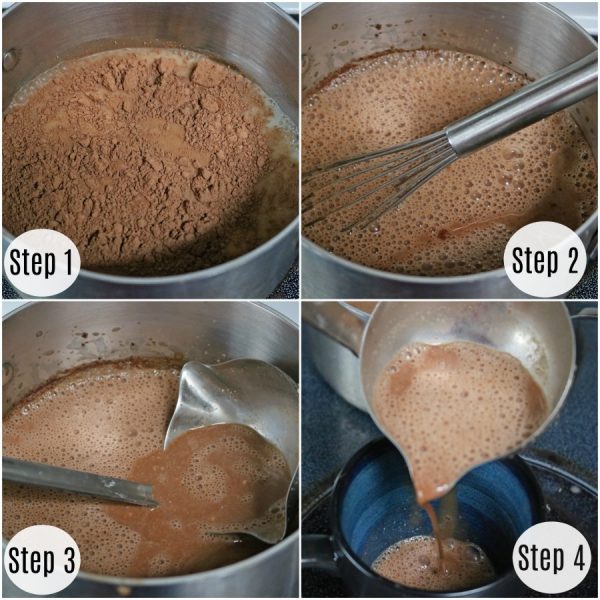 Step 1

Step 2

Step 3

Step 4